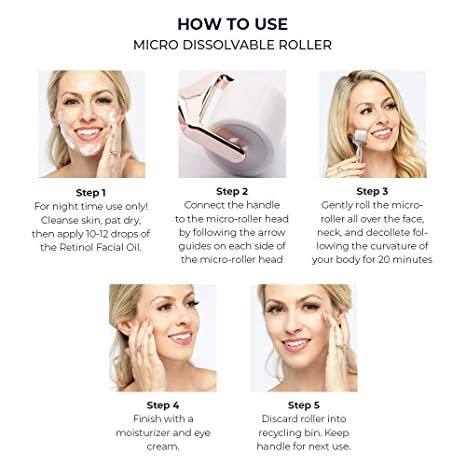 HOW TO USE
MICRO DISSOLVABLE ROLLER

Step 1
For night time use only! Cleanse skin, pat dry, then apply 10-12 drops of the Retinol Facial Oil.

Step 2
Connect the handle to the micro-roller head by following the arrow guides on each side of the micro-roller head

Step 3
Gently roll the micro-roller all over the face, neck, and decollete following the curvature of your body for 20 minutes

Step 4
Finish with a moisturizer and eye cream.

Step 5
Discard roller into recycling bin. Keep handle for next use.